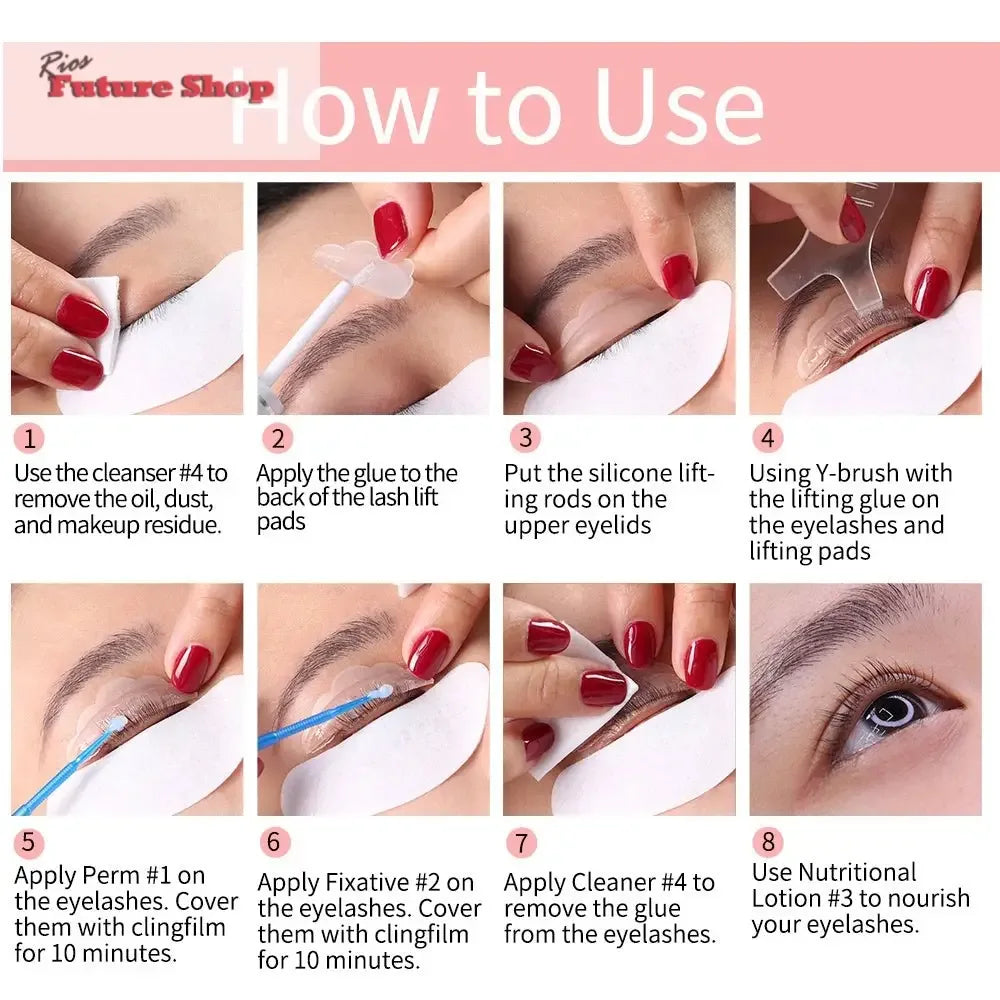 Rios Future Shop

How to Use

1
Use the cleanser #4 to remove the oil, dust, and makeup residue.

2
Apply the glue to the back of the lash lift pads

3
Put the silicone lifting rods on the upper eyelids

4
Using Y-brush with the lifting glue on the eyelashes and lifting pads

5
Apply Perm #1 on the eyelashes. Cover them with clingfilm for 10 minutes.

6
Apply Fixative #2 on the eyelashes. Cover them with clingfilm for 10 minutes.

7
Apply Cleaner #4 to remove the glue from the eyelashes.

8
Use Nutritional Lotion #3 to nourish your eyelashes.