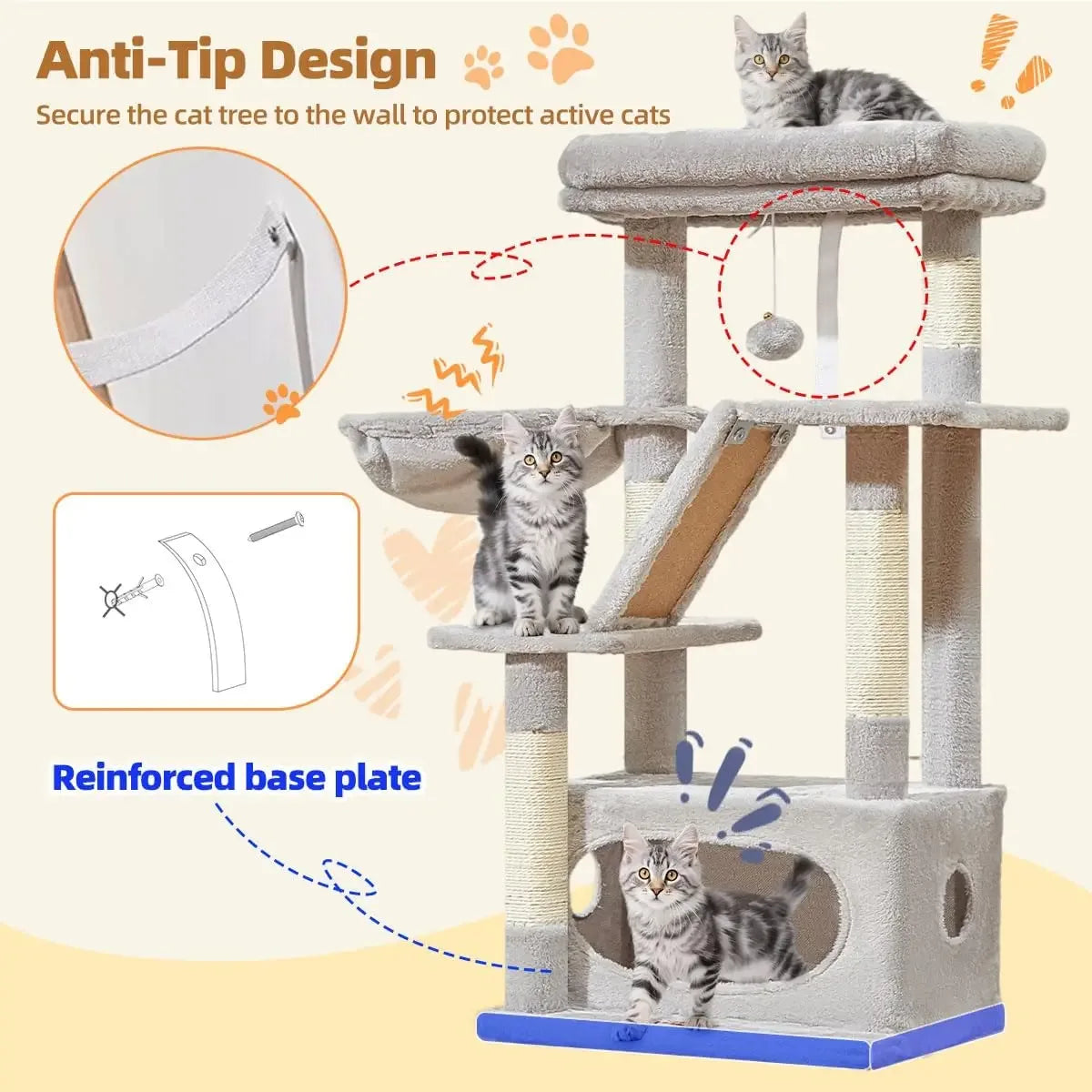 Anti-Tip Design
Secure the cat tree to the wall to protect active cats

Reinforced base plate